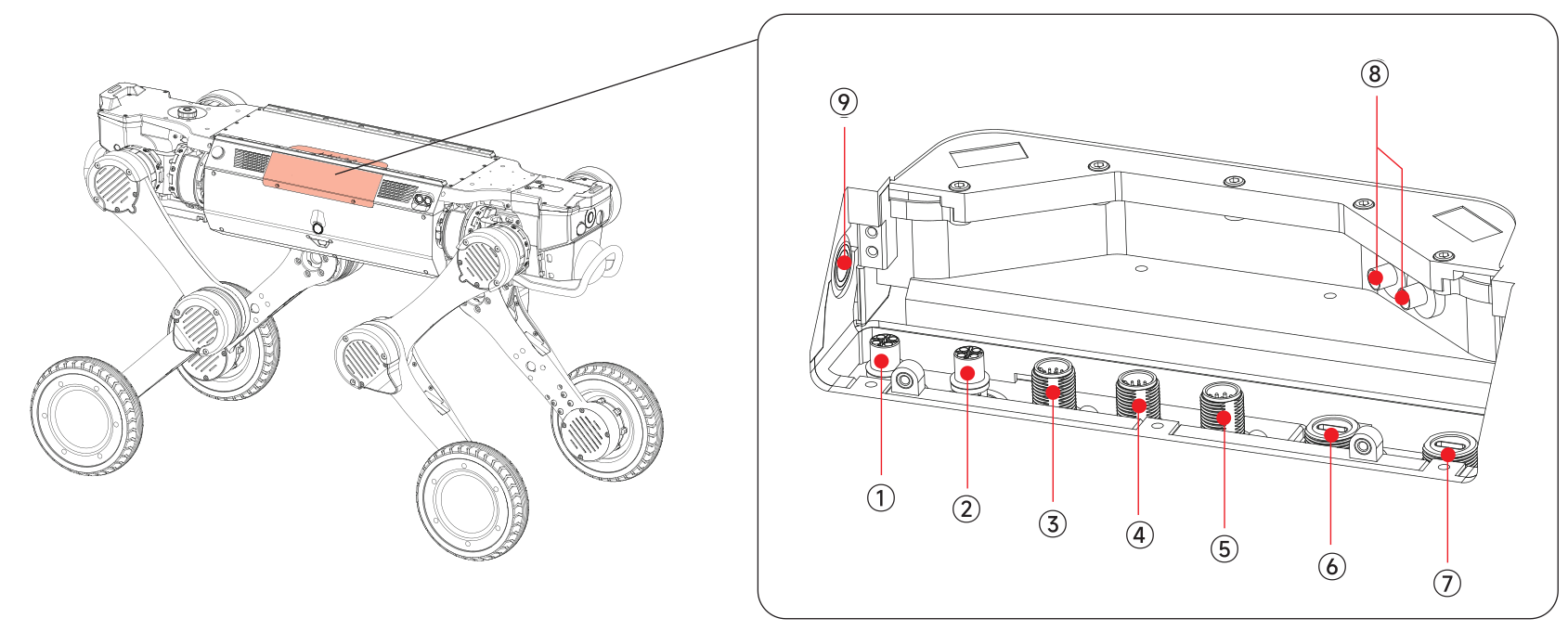 ⑨
⑧
①
②
③
④
⑤
⑥
⑦